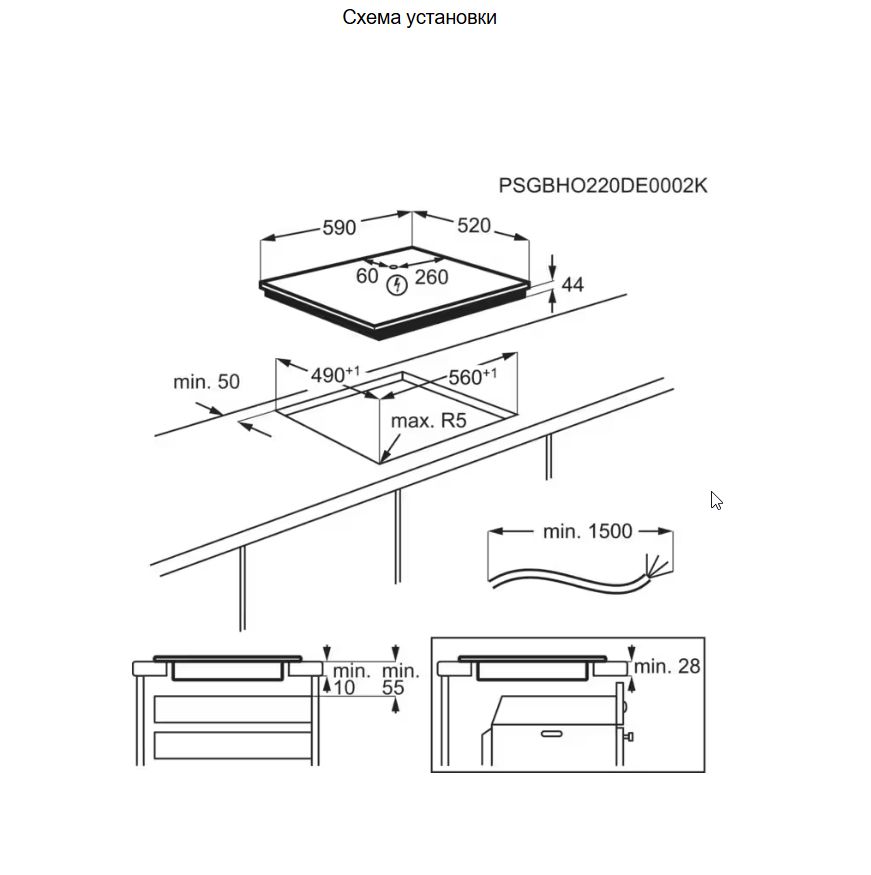 Схема установки

PSGBHO220DE0002K

590

520

60

260

44

min. 50

$490^{+1}$

$560^{+1}$

max. R5

min. 1500

min.
10

min.
55

min. 28