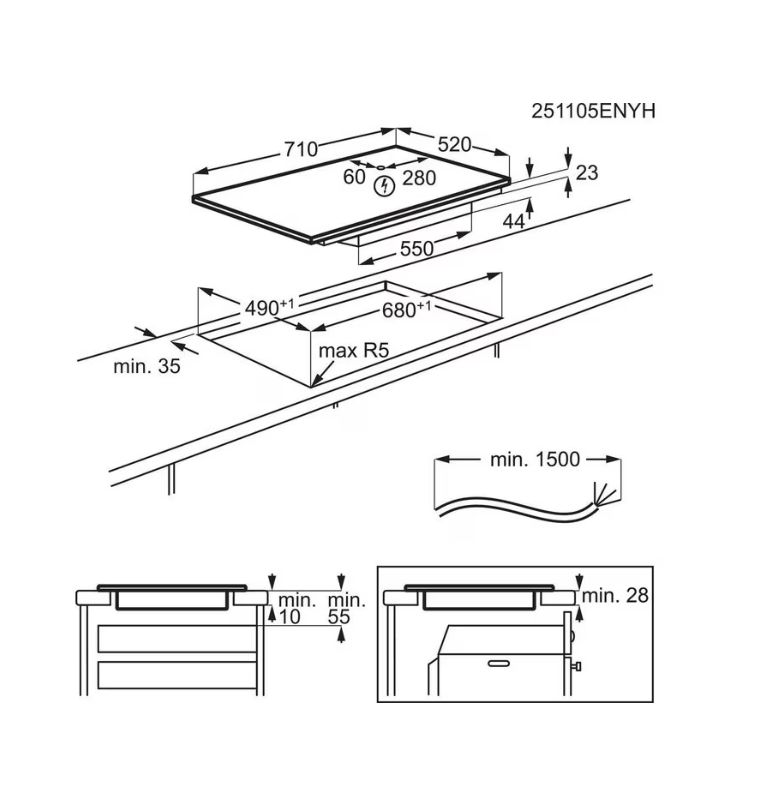 251105ENYH

710

520

60

280

23

44

550

$490^{+1}$

$680^{+1}$

min. 35

max R5

min. 1500

min.
10

min.
55

min. 28