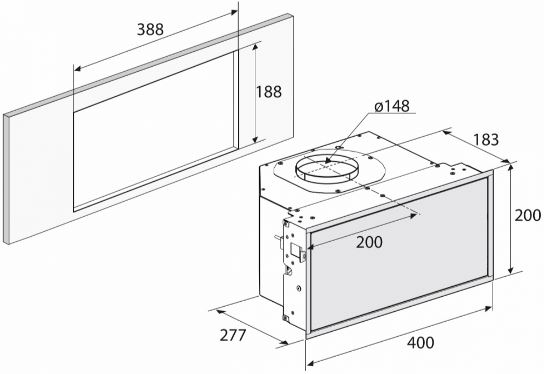 388

188

ø148

183

200

200

277

400