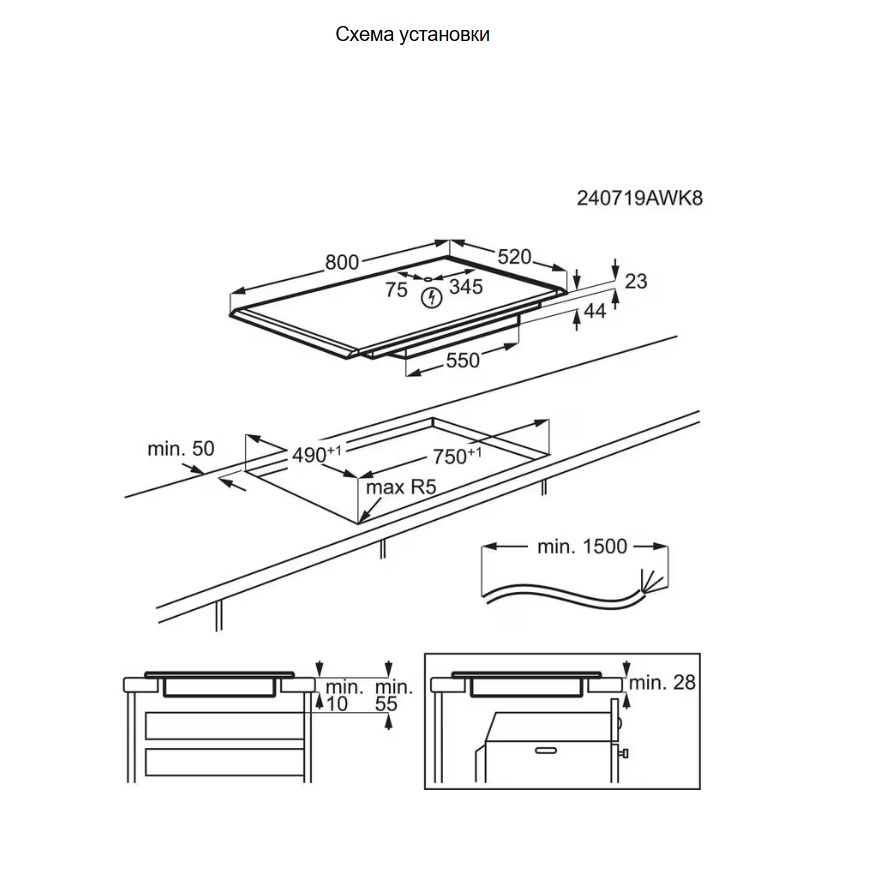 Схема установки

240719AWK8

800
520
75
345
23
44
550

min. 50
$490^{+1}$
$750^{+1}$
max R5

min. 1500

min.
10
min.
55

min. 28